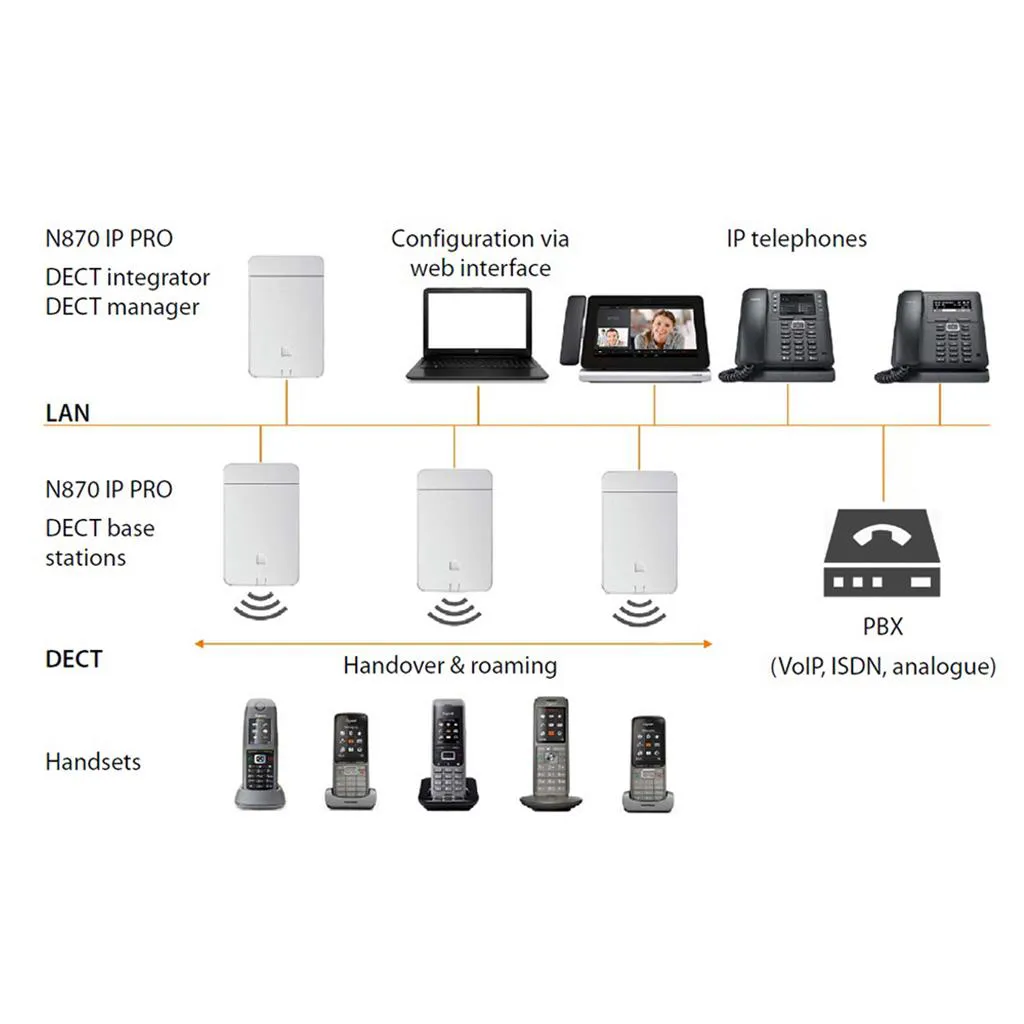 N870 IP PRO
DECT integrator
DECT manager

Configuration via web interface

IP telephones

LAN

N870 IP PRO
DECT base stations

PBX
(VoIP, ISDN, analogue)

DECT

Handover & roaming

Handsets